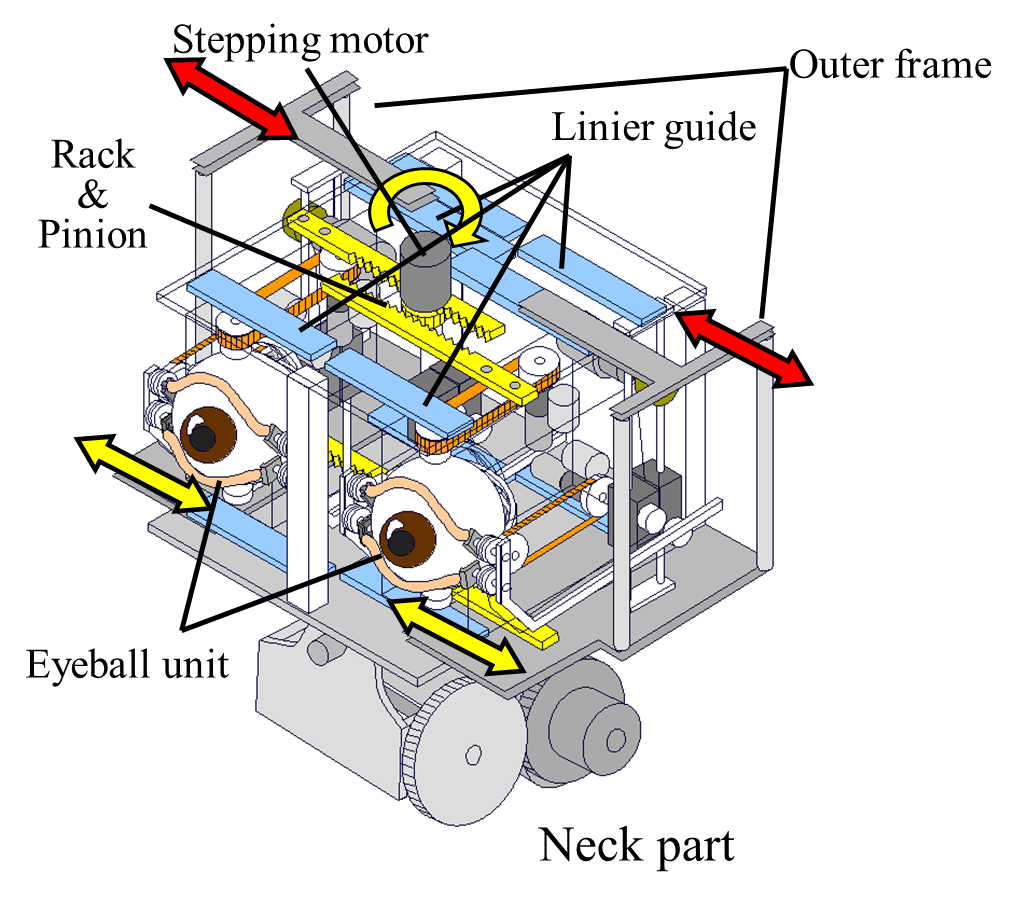 Stepping motor
Outer frame
Linier guide
Rack
&
Pinion
Eyeball unit
Neck part